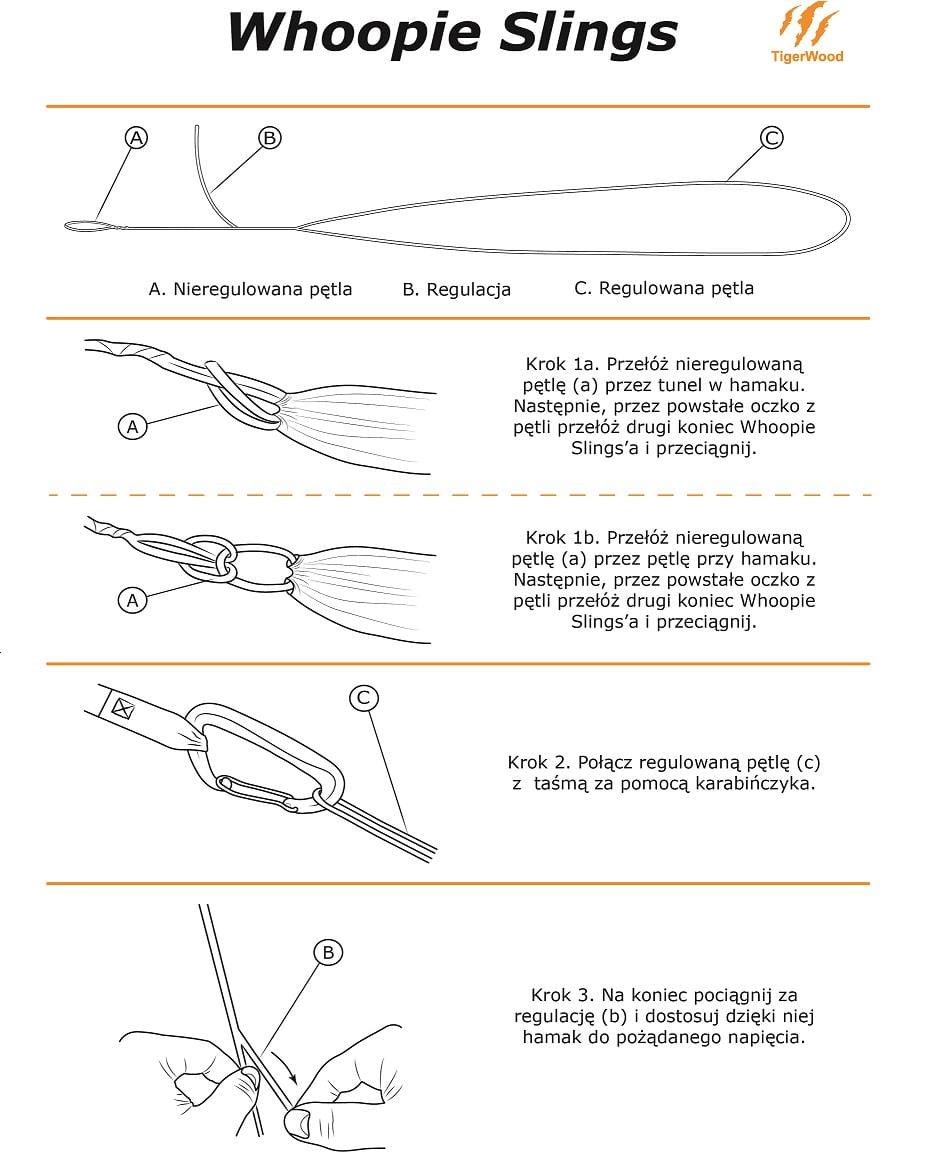 Whoopie Slings

TigerWood

A
B
C

A. Nieregulowana pętla B. Regulacja C. Regulowana pętla

A

Krok 1a. Przełóż nieregulowaną pętlę (a) przez tunel w hamaku. Następnie, przez powstałe oczko z pętli przełóż drugi koniec Whoopie Slings'a i przeciągnij.

A

Krok 1b. Przełóż nieregulowaną pętlę (a) przez pętlę przy hamaku. Następnie, przez powstałe oczko z pętli przełóż drugi koniec Whoopie Slings'a i przeciągnij.

C

Krok 2. Połącz regulowaną pętlę (c) z taśmą za pomocą karabińczyka.

B

Krok 3. Na koniec pociągnij za regulację (b) i dostosuj dzięki niej hamak do pożądanego napięcia.