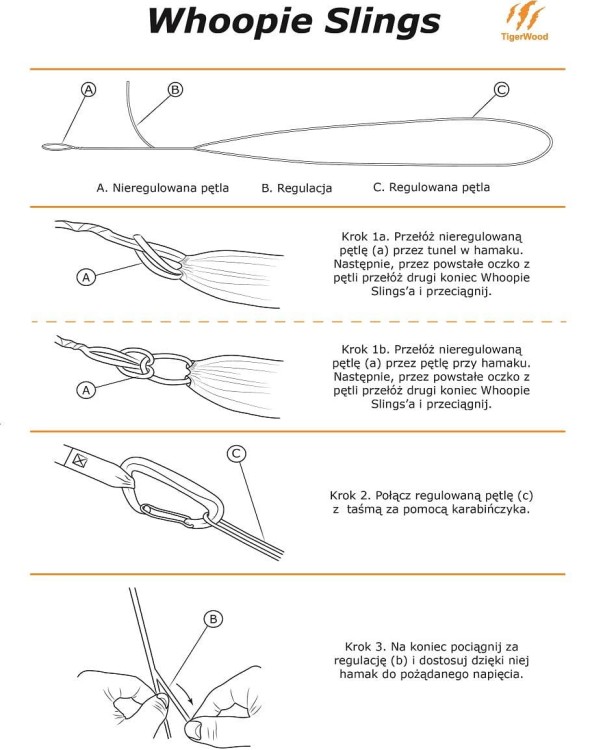 Whoopie Slings

TigerWood

A

B

C

A. Nieregulowana pętla B. Regulacja C. Regulowana pętla

A

Krok 1a. Przełóż nieregulowaną pętlę (a) przez tunel w hamaku. Następnie, przez powstałe oczko z pętli przełóż drugi koniec Whoopie Slings'a i przeciągnij.

A

Krok 1b. Przełóż nieregulowaną pętlę (a) przez pętlę przy hamaku. Następnie, przez powstałe oczko z pętli przełóż drugi koniec Whoopie Slings'a i przeciągnij.

C

Krok 2. Połącz regulowaną pętlę (c) z taśmą za pomocą karabińczyka.

B

Krok 3. Na koniec pociągnij za regulację (b) i dostosuj dzięki niej hamak do pożądanego napięcia.