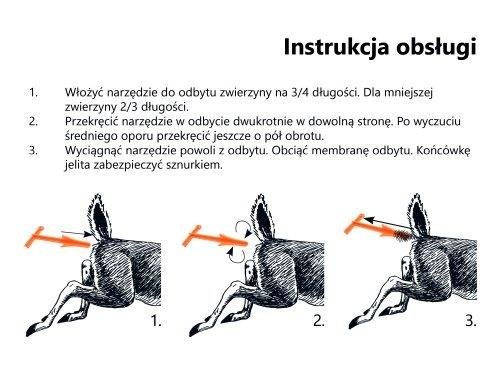 Instrukcja obsługi

1. Włożyć narzędzie do odbytu zwierzyny na 3/4 długości. Dla mniejszej zwierzyny 2/3 długości.
2. Przekręcić narzędzie w odbycie dwukrotnie w dowolną stronę. Po wyczuciu średniego oporu przekręcić jeszcze o pół obrotu.
3. Wyciągnąć narzędzie powoli z odbytu. Obciąć membranę odbytu. Końcówkę jelita zabezpieczyć sznurkiem.

1.

2.

3.