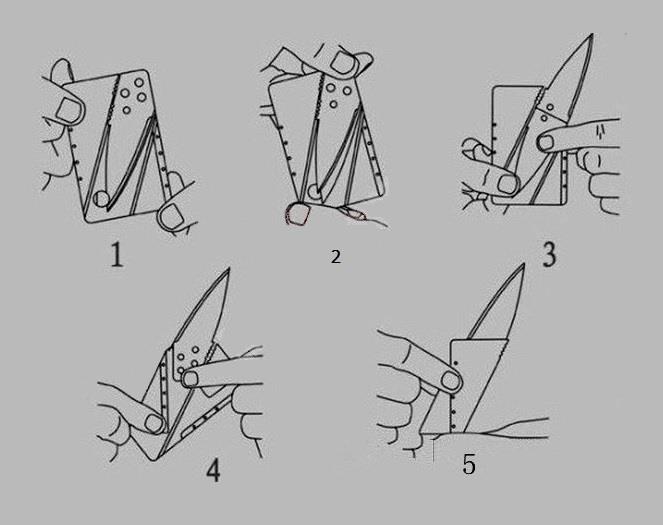 1

2

3

4

5